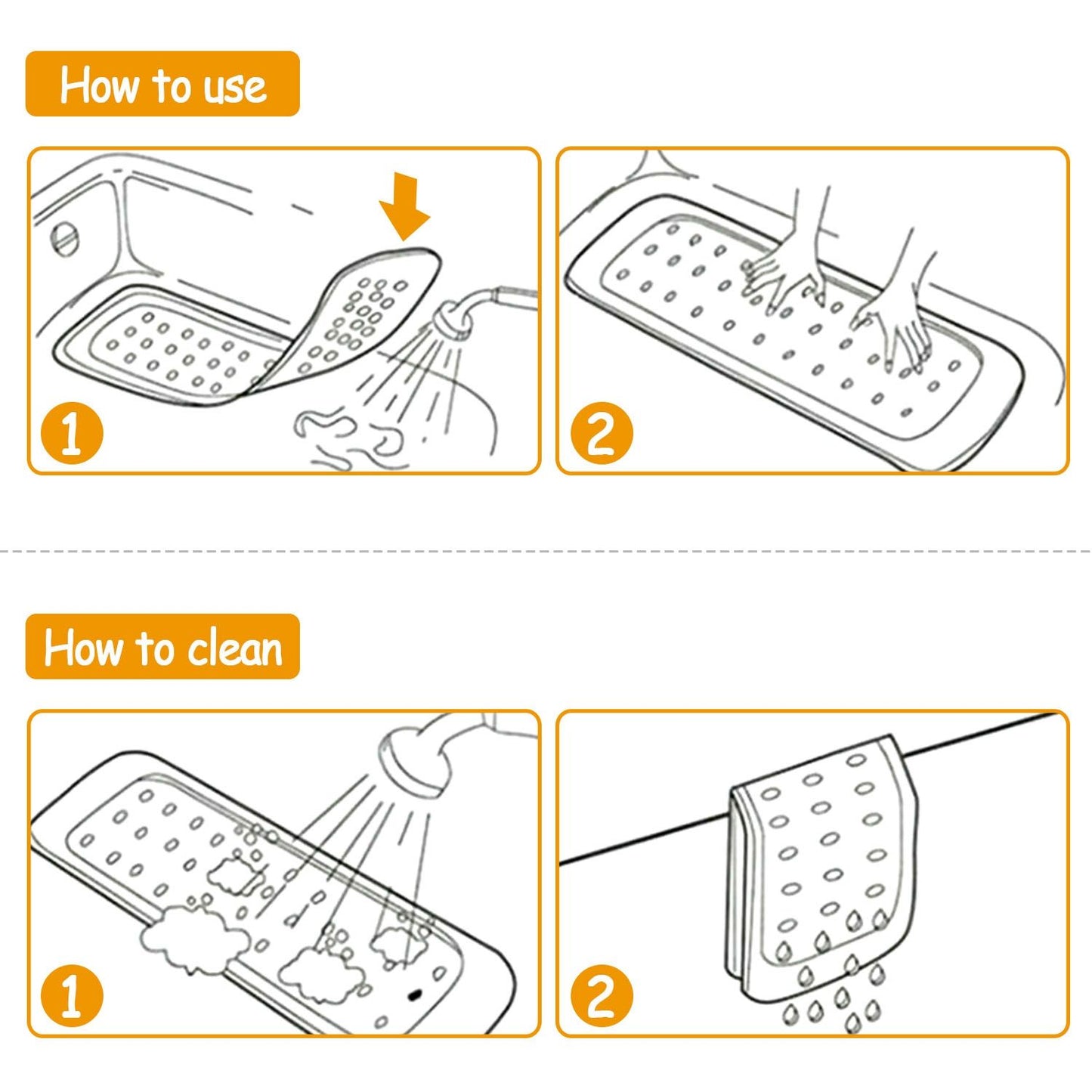 How to use

1

2

How to clean

1

2